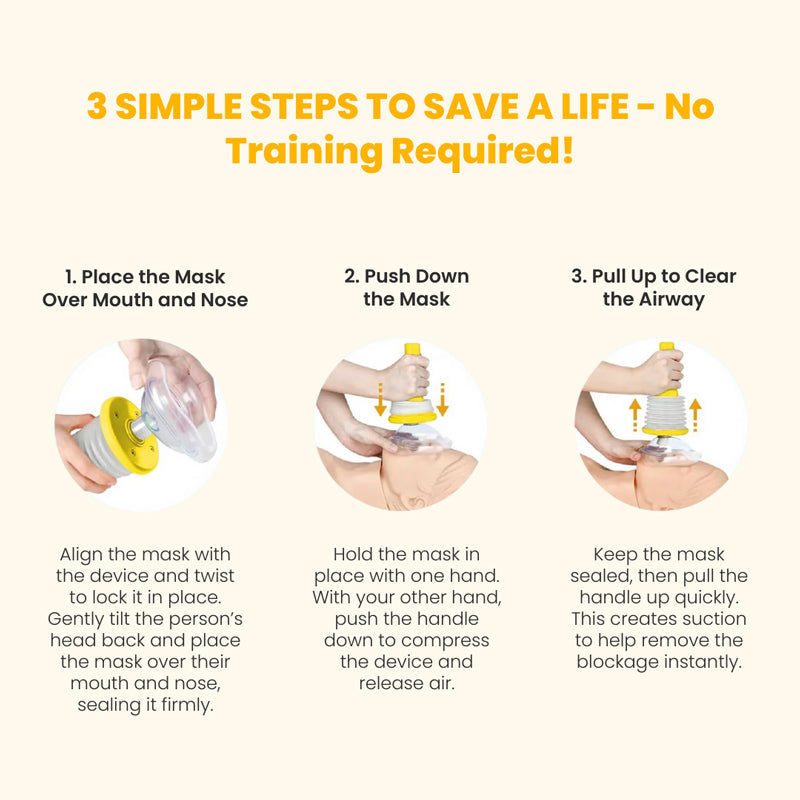 3 SIMPLE STEPS TO SAVE A LIFE - No Training Required!

1. Place the Mask Over Mouth and Nose

Align the mask with the device and twist to lock it in place. Gently tilt the person's head back and place the mask over their mouth and nose, sealing it firmly.

2. Push Down the Mask

Hold the mask in place with one hand. With your other hand, push the handle down to compress the device and release air.

3. Pull Up to Clear the Airway

Keep the mask sealed, then pull the handle up quickly. This creates suction to help remove the blockage instantly.